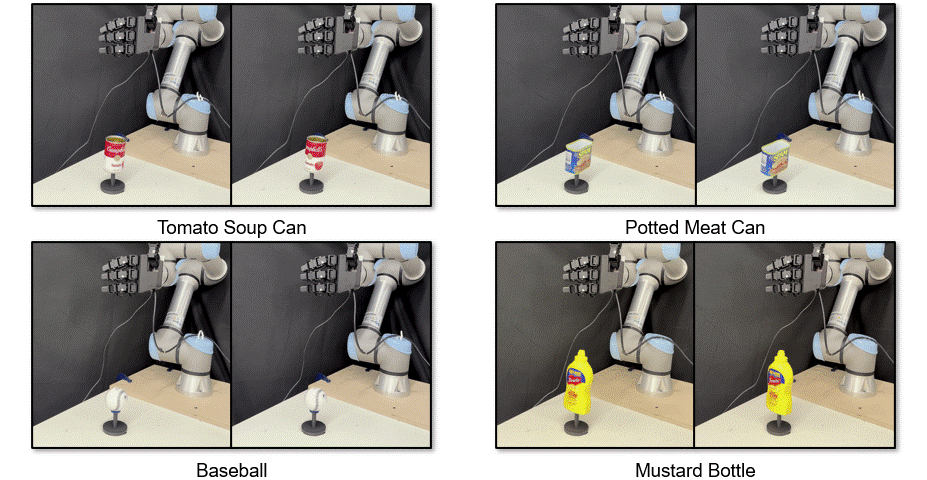 Tomato Soup Can

Potted Meat Can

Baseball

Mustard Bottle